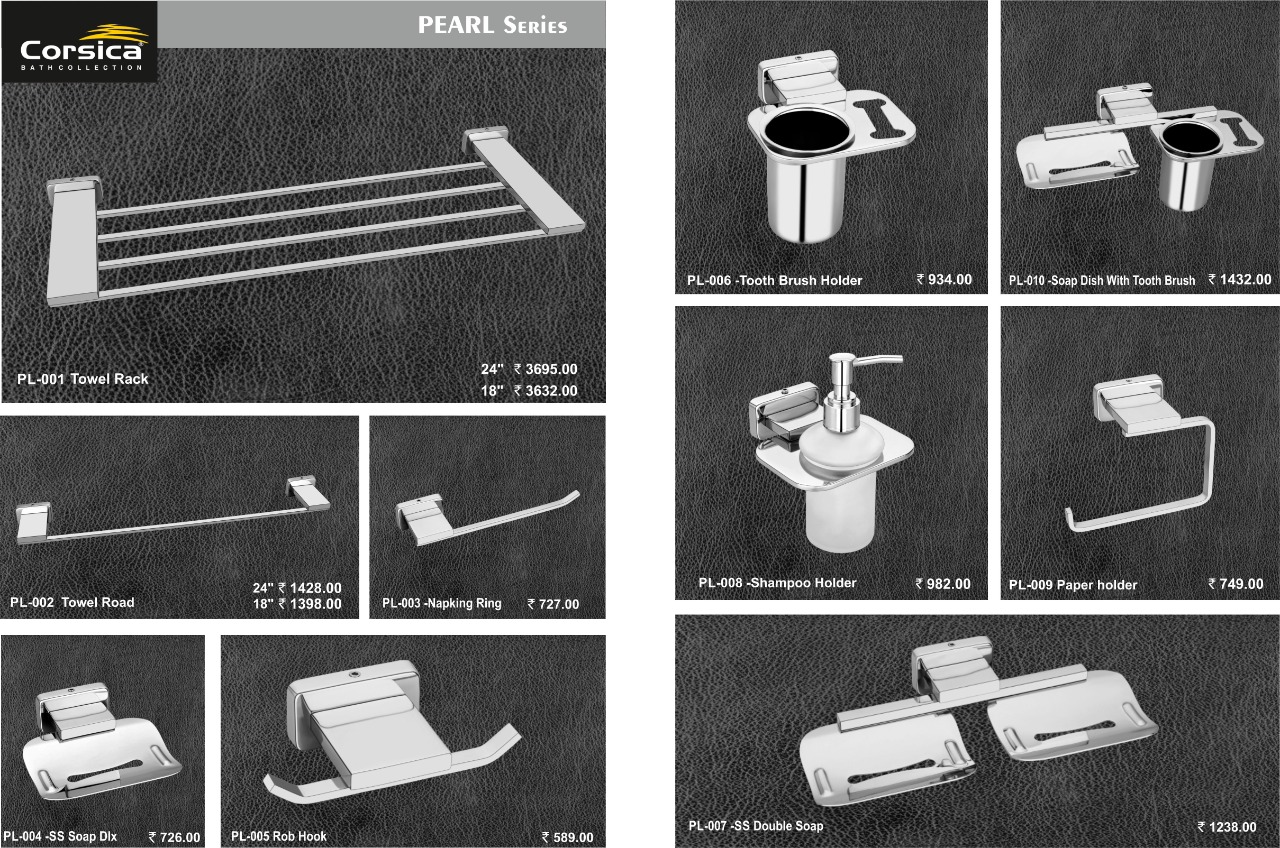 Corsica
BATH COLLECTION

PEARL Series

PL-001 Towel Rack
24" ₹ 3695.00
18" ₹ 3632.00

PL-002 Towel Road
24" ₹ 1428.00
18" ₹ 1398.00

PL-003 -Napking Ring ₹ 727.00

PL-004 -SS Soap Dlx ₹ 726.00

PL-005 Rob Hook ₹ 589.00

PL-006 -Tooth Brush Holder ₹ 934.00

PL-010 -Soap Dish With Tooth Brush ₹ 1432.00

PL-008 -Shampoo Holder ₹ 982.00

PL-009 Paper holder ₹ 749.00

PL-007 -SS Double Soap ₹ 1238.00